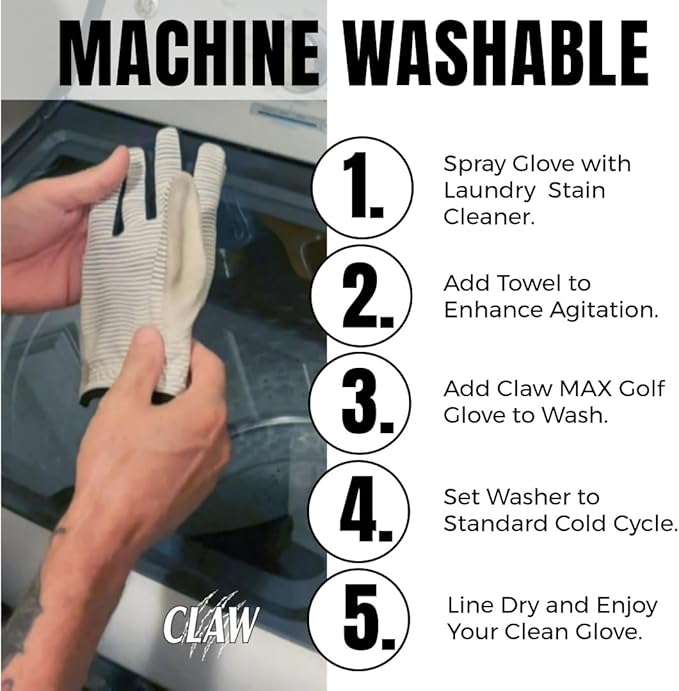 MACHINE WASHABLE

1. Spray Glove with Laundry Stain Cleaner.

2. Add Towel to Enhance Agitation.

3. Add Claw MAX Golf Glove to Wash.

4. Set Washer to Standard Cold Cycle.

5. Line Dry and Enjoy Your Clean Glove.

CLAW