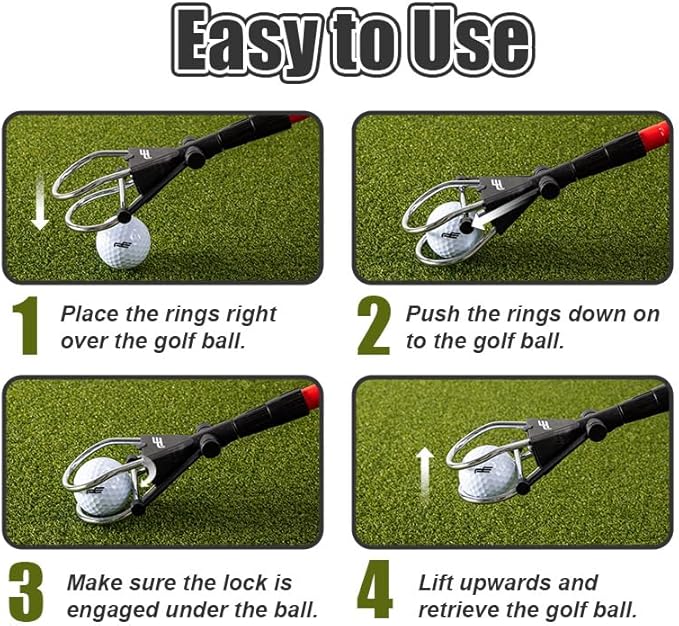 Easy to Use

1 Place the rings right over the golf ball.

2 Push the rings down on to the golf ball.

3 Make sure the lock is engaged under the ball.

4 Lift upwards and retrieve the golf ball.