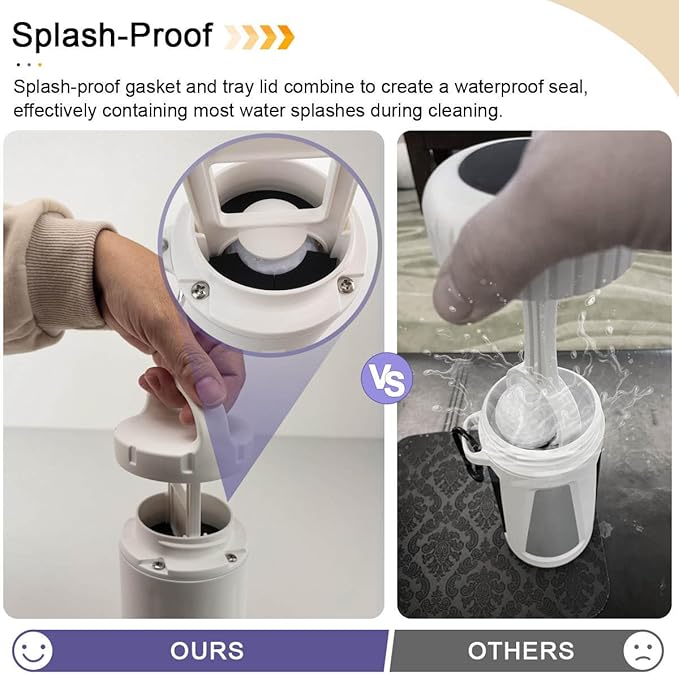 Splash-Proof

Splash-proof gasket and tray lid combine to create a waterproof seal, effectively containing most water splashes during cleaning.

VS

OURS

OTHERS