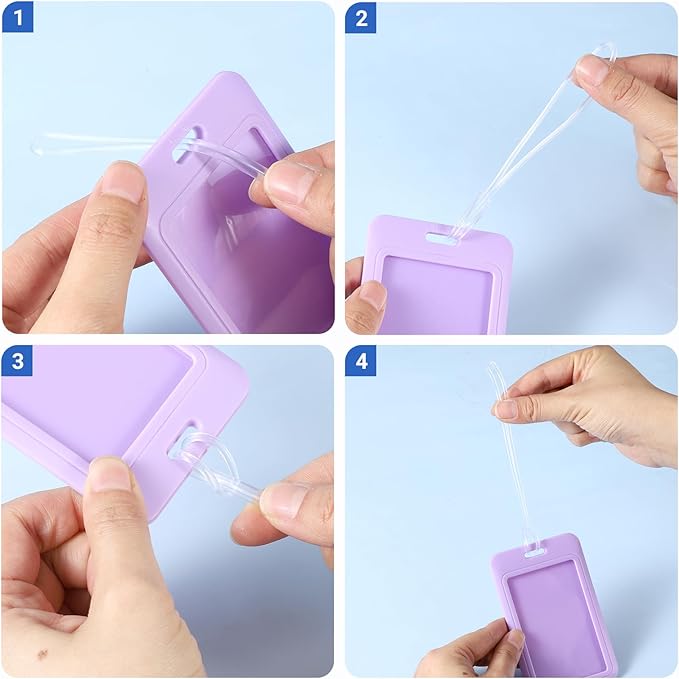 1

2

3

4