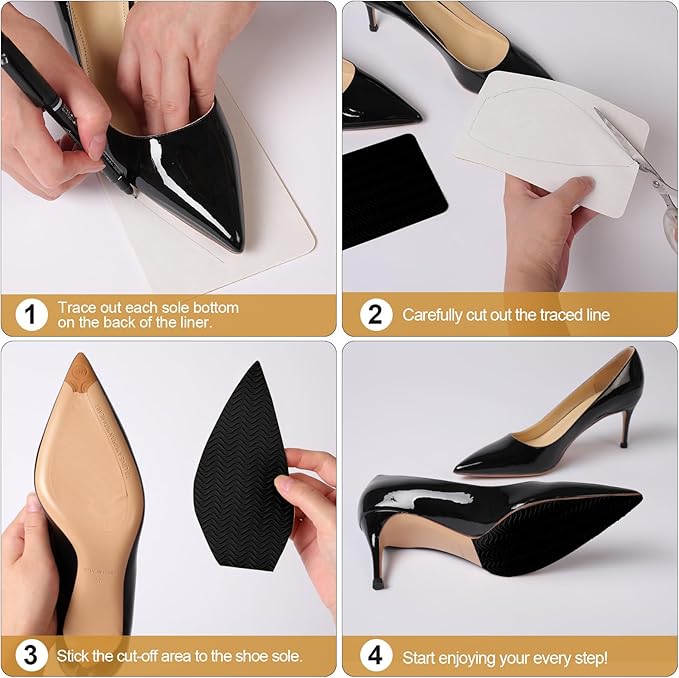 1 Trace out each sole bottom on the back of the liner.

2 Carefully cut out the traced line

3 Stick the cut-off area to the shoe sole.

4 Start enjoying your every step!