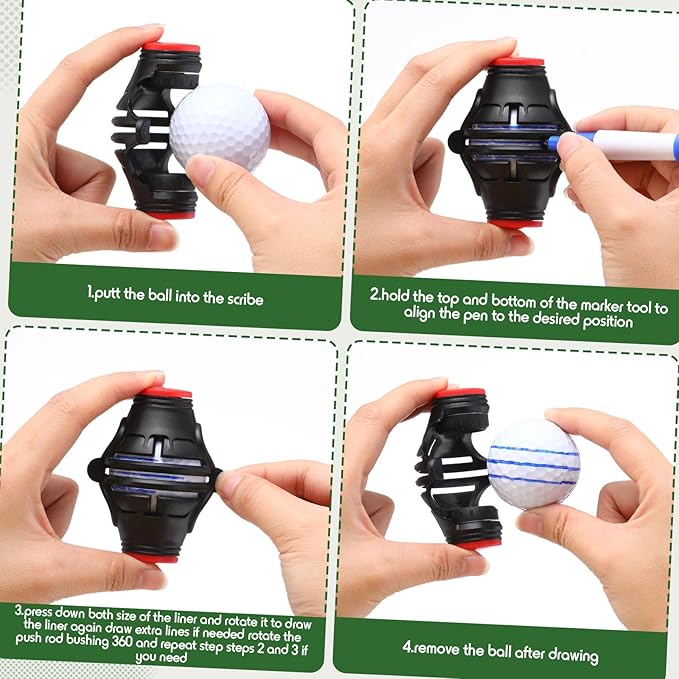 1.putt the ball into the scribe

2.hold the top and bottom of the marker tool to align the pen to the desired position

3.press down both size of the liner and rotate it to draw the liner again draw extra lines if needed rotate the push rod bushing 360 and repeat step steps 2 and 3 if you need

4.remove the ball after drawing