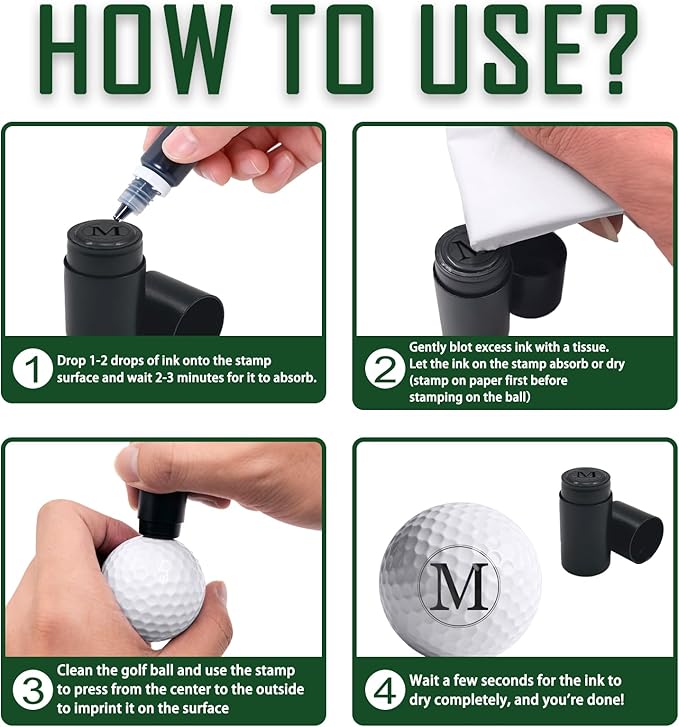 HOW TO USE?

M

1 Drop 1-2 drops of ink onto the stamp surface and wait 2-3 minutes for it to absorb.

M

2 Gently blot excess ink with a tissue. Let the ink on the stamp absorb or dry (stamp on paper first before stamping on the ball)

3 Clean the golf ball and use the stamp to press from the center to the outside to imprint it on the surface

M

M

4 Wait a few seconds for the ink to dry completely, and you're done!