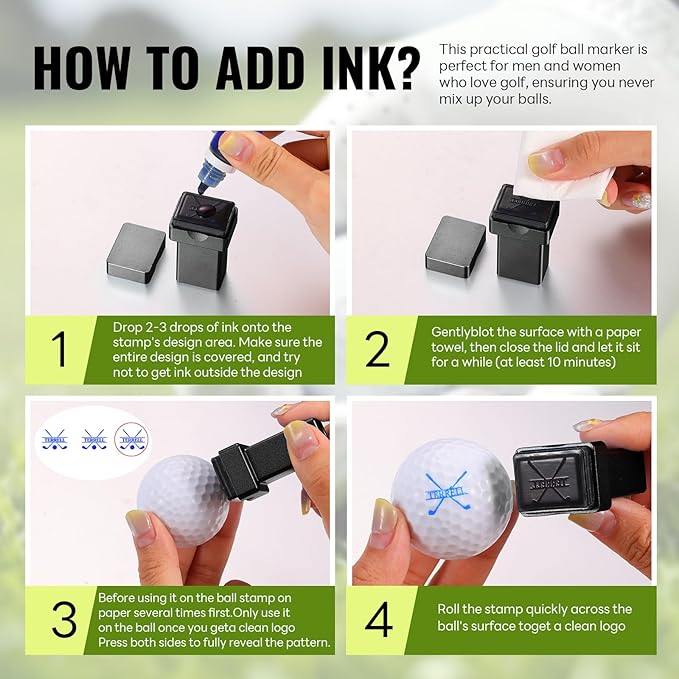 HOW TO ADD INK?

This practical golf ball marker is perfect for men and women who love golf, ensuring you never mix up your balls.

1

Drop 2-3 drops of ink onto the stamp's design area. Make sure the entire design is covered, and try not to get ink outside the design

2

Gentlyblot the surface with a paper towel, then close the lid and let it sit for a while (at least 10 minutes)

TERRELL TERRELL TERRELL

3

Before using it on the ball stamp on paper several times first.Only use it on the ball once you geta clean logo Press both sides to fully reveal the pattern.

TERRELL

4

Roll the stamp quickly across the ball's surface toget a clean logo