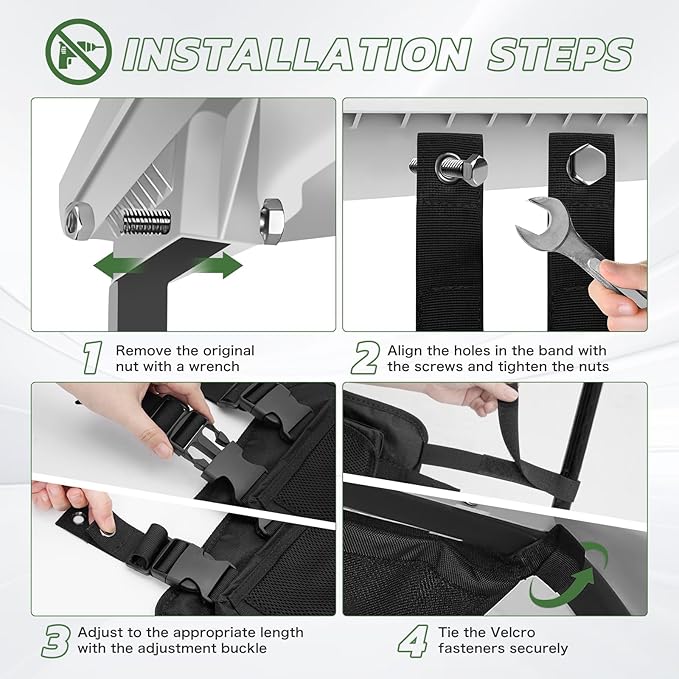 INSTALLATION STEPS

1 Remove the original nut with a wrench

2 Align the holes in the band with the screws and tighten the nuts

3 Adjust to the appropriate length with the adjustment buckle

4 Tie the Velcro fasteners securely