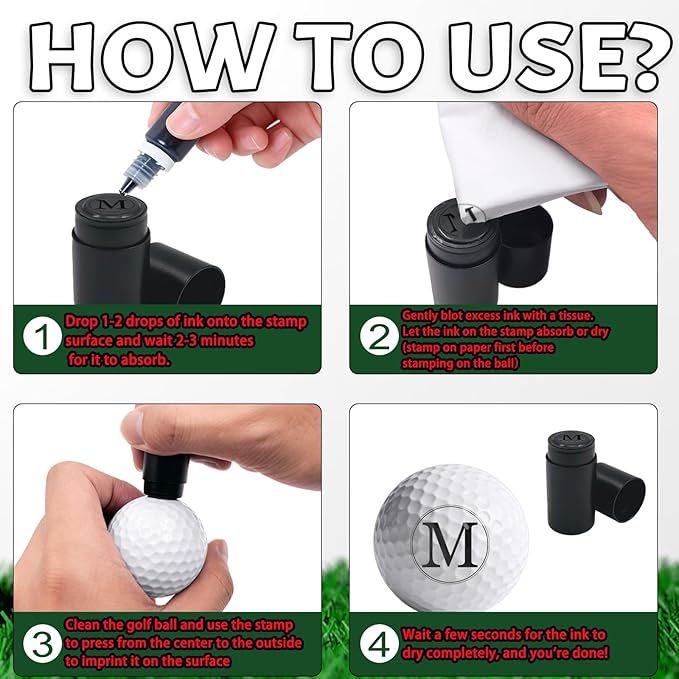 HOW TO USE?

M

1 Drop 1-2 drops of ink onto the stamp surface and wait 2-3 minutes for it to absorb.

2 Gently blot excess ink with a tissue. Let the ink on the stamp absorb or dry (stamp on paper first before stamping on the ball)

3 Clean the golf ball and use the stamp to press from the center to the outside to imprint it on the surface

M

M

4 Wait a few seconds for the ink to dry completely, and you're done!