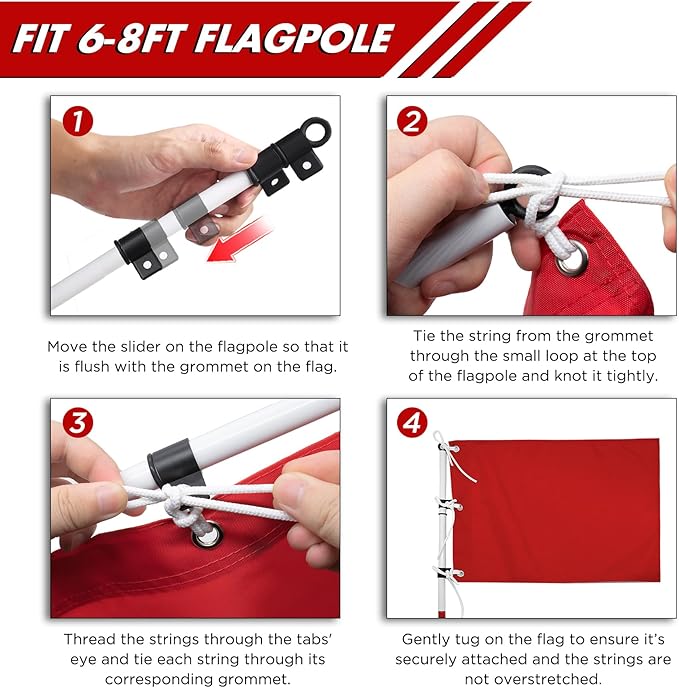 FIT 6-8FT FLAGPOLE

1

Move the slider on the flagpole so that it is flush with the grommet on the flag.

2

Tie the string from the grommet through the small loop at the top of the flagpole and knot it tightly.

3

Thread the strings through the tabs' eye and tie each string through its corresponding grommet.

4

Gently tug on the flag to ensure it's securely attached and the strings are not overstretched.