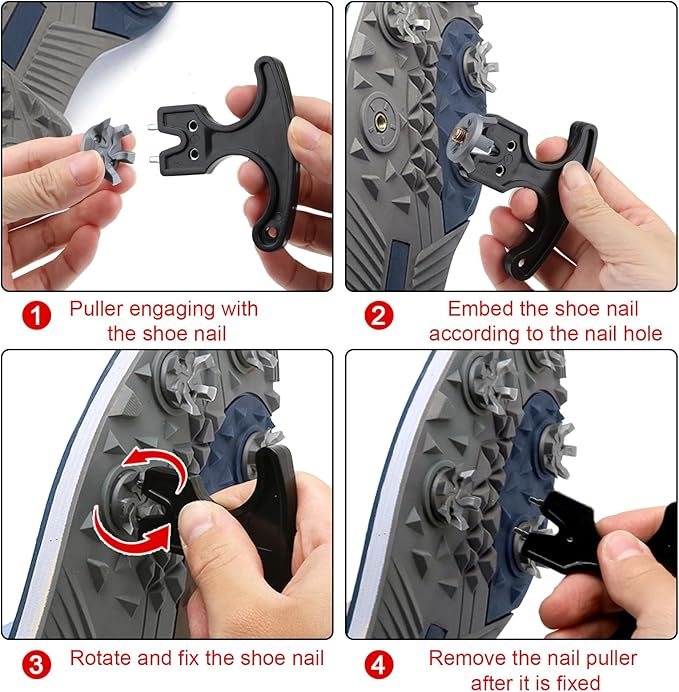 1 Puller engaging with the shoe nail

2 Embed the shoe nail according to the nail hole

3 Rotate and fix the shoe nail

4 Remove the nail puller after it is fixed