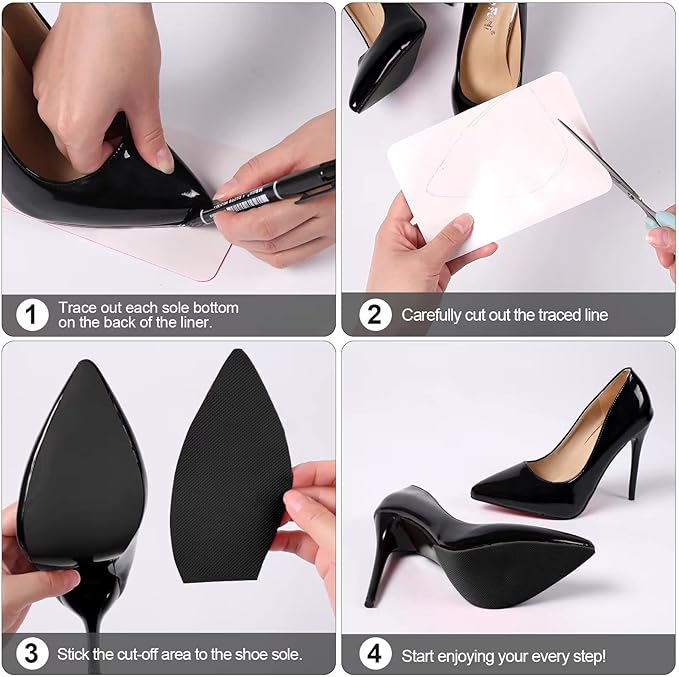 1 Trace out each sole bottom on the back of the liner.

2 Carefully cut out the traced line

3 Stick the cut-off area to the shoe sole.

4 Start enjoying your every step!