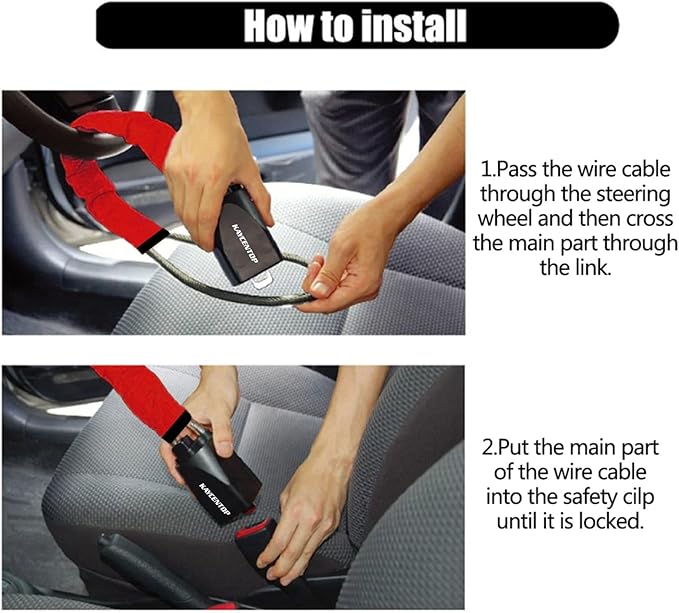 How to install

KAYCENTOP

1.Pass the wire cable through the steering wheel and then cross the main part through the link.

KAYCENTOP

2.Put the main part of the wire cable into the safety cilp until it is locked.