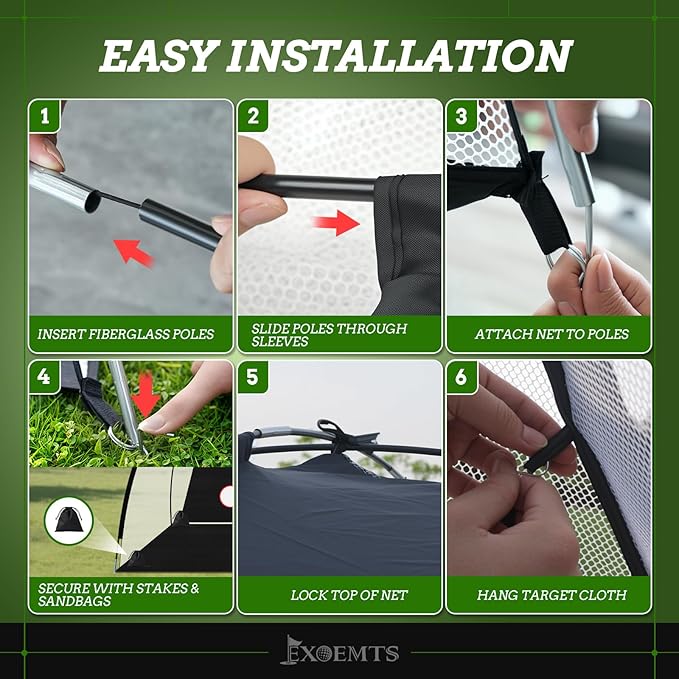 EASY INSTALLATION

1
INSERT FIBERGLASS POLES

2
SLIDE POLES THROUGH SLEEVES

3
ATTACH NET TO POLES

4
SECURE WITH STAKES & SANDBAGS

5
LOCK TOP OF NET

6
HANG TARGET CLOTH

EXOEMTS