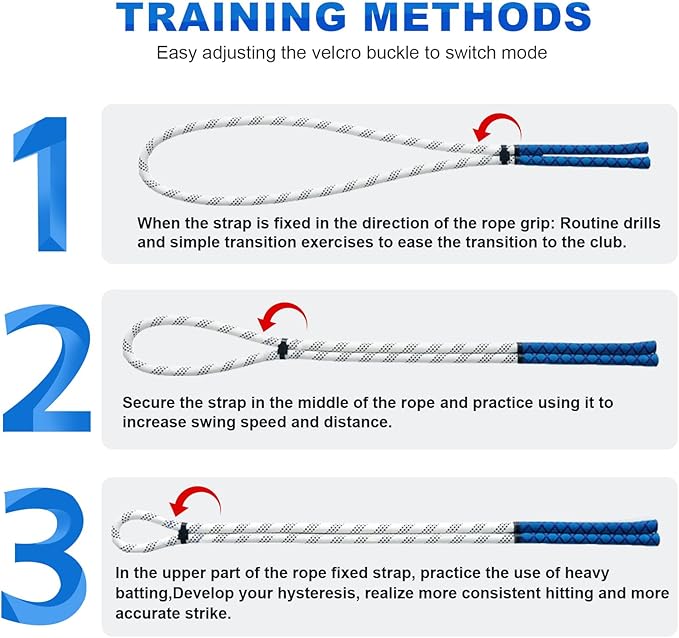 TRAINING METHODS

Easy adjusting the velcro buckle to switch mode

1

When the strap is fixed in the direction of the rope grip: Routine drills and simple transition exercises to ease the transition to the club.

2

Secure the strap in the middle of the rope and practice using it to increase swing speed and distance.

3

In the upper part of the rope fixed strap, practice the use of heavy batting,Develop your hysteresis, realize more consistent hitting and more accurate strike.