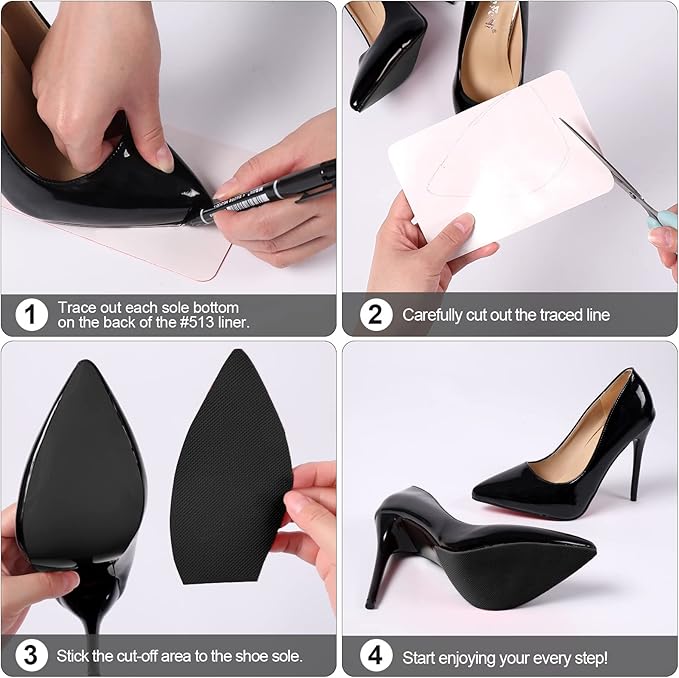 1 Trace out each sole bottom on the back of the #513 liner.

2 Carefully cut out the traced line

3 Stick the cut-off area to the shoe sole.

4 Start enjoying your every step!