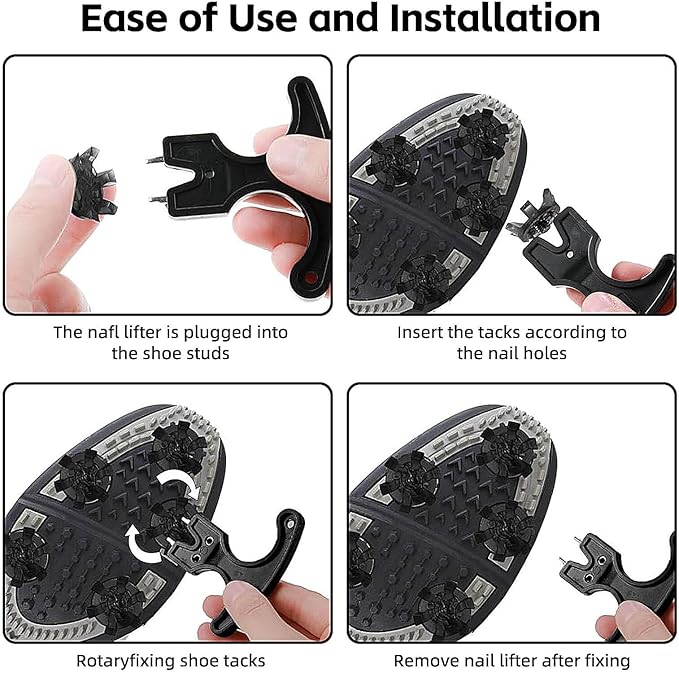 Ease of Use and Installation

The nafl lifter is plugged into the shoe studs

Insert the tacks according to the nail holes

Rotaryfixing shoe tacks

Remove nail lifter after fixing