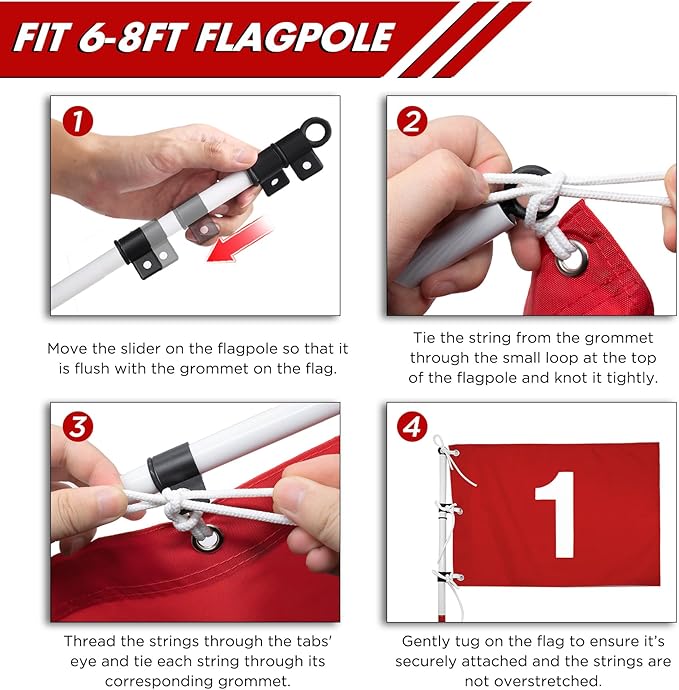 FIT 6-8FT FLAGPOLE

1

Move the slider on the flagpole so that it is flush with the grommet on the flag.

2

Tie the string from the grommet through the small loop at the top of the flagpole and knot it tightly.

3

Thread the strings through the tabs' eye and tie each string through its corresponding grommet.

4

1

Gently tug on the flag to ensure it's securely attached and the strings are not overstretched.