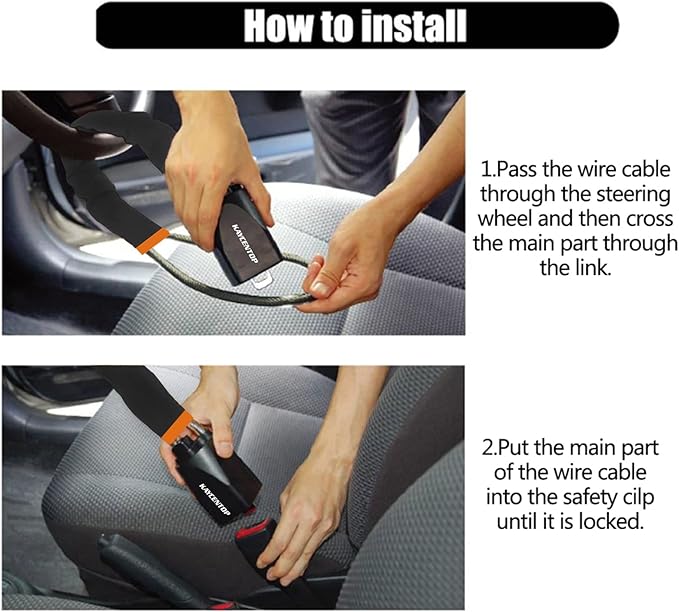 How to install

KAYCENTOP

1.Pass the wire cable through the steering wheel and then cross the main part through the link.

KAYCENTOP

2.Put the main part of the wire cable into the safety cilp until it is locked.