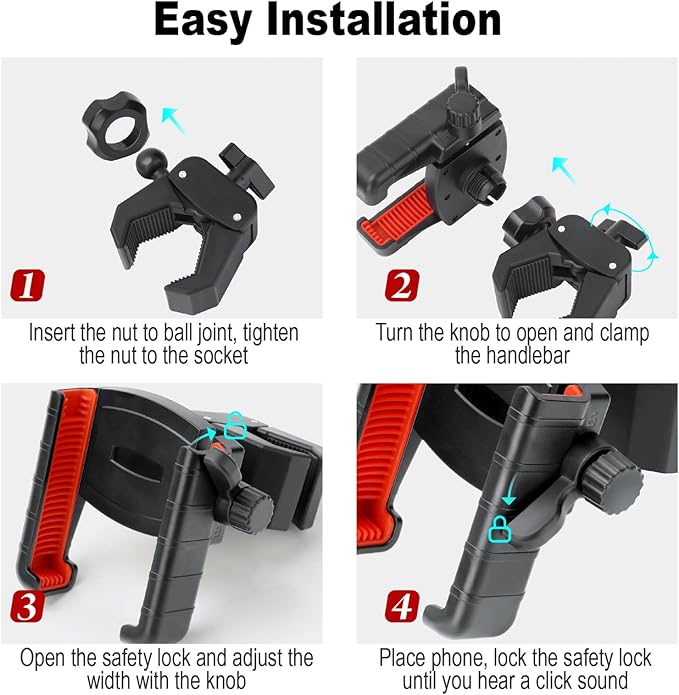 Easy Installation

1

Insert the nut to ball joint, tighten the nut to the socket

2

Turn the knob to open and clamp the handlebar

3

Open the safety lock and adjust the width with the knob

4

Place phone, lock the safety lock until you hear a click sound