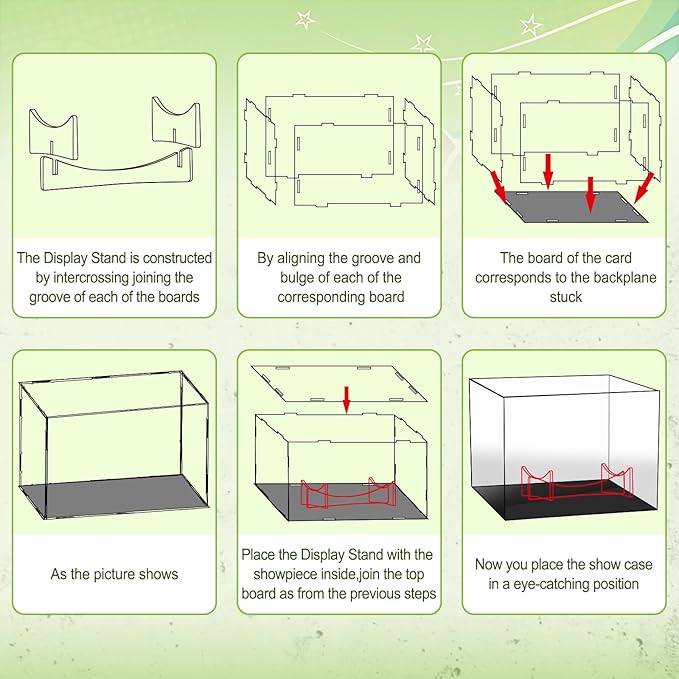 The Display Stand is constructed by intercrossing joining the groove of each of the boards

By aligning the groove and bulge of each of the corresponding board

The board of the card corresponds to the backplane stuck

As the picture shows

Place the Display Stand with the showpiece inside,join the top board as from the previous steps

Now you place the show case in a eye-catching position