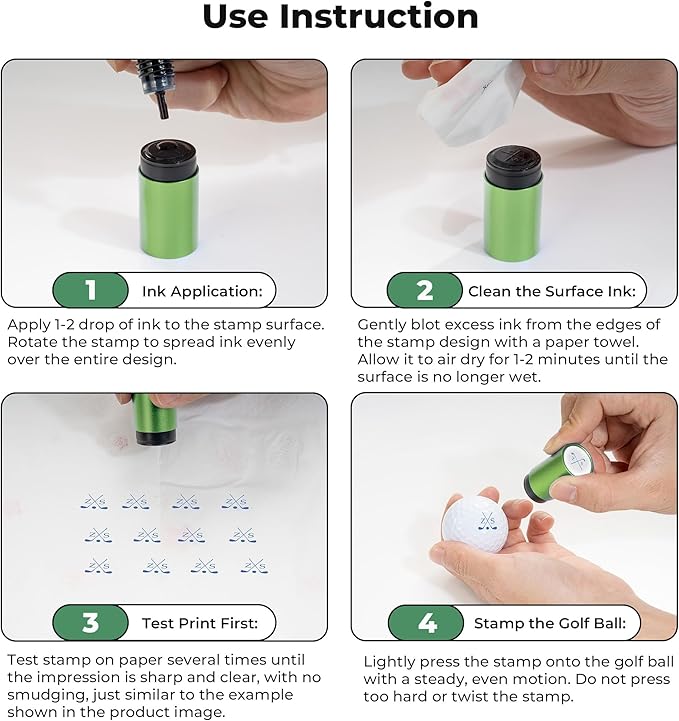 Use Instruction

1 Ink Application:

Apply 1-2 drop of ink to the stamp surface. Rotate the stamp to spread ink evenly over the entire design.

2 Clean the Surface Ink:

Gently blot excess ink from the edges of the stamp design with a paper towel. Allow it to air dry for 1-2 minutes until the surface is no longer wet.

3 Test Print First:

Test stamp on paper several times until the impression is sharp and clear, with no smudging, just similar to the example shown in the product image.

4 Stamp the Golf Ball:

Lightly press the stamp onto the golf ball with a steady, even motion. Do not press too hard or twist the stamp.