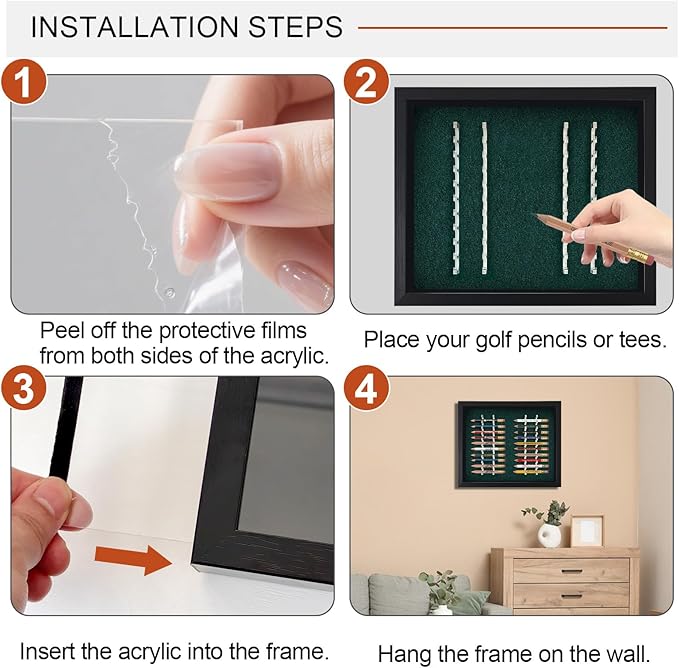 INSTALLATION STEPS

1

Peel off the protective films from both sides of the acrylic.

2

Place your golf pencils or tees.

3

Insert the acrylic into the frame.

4

Hang the frame on the wall.