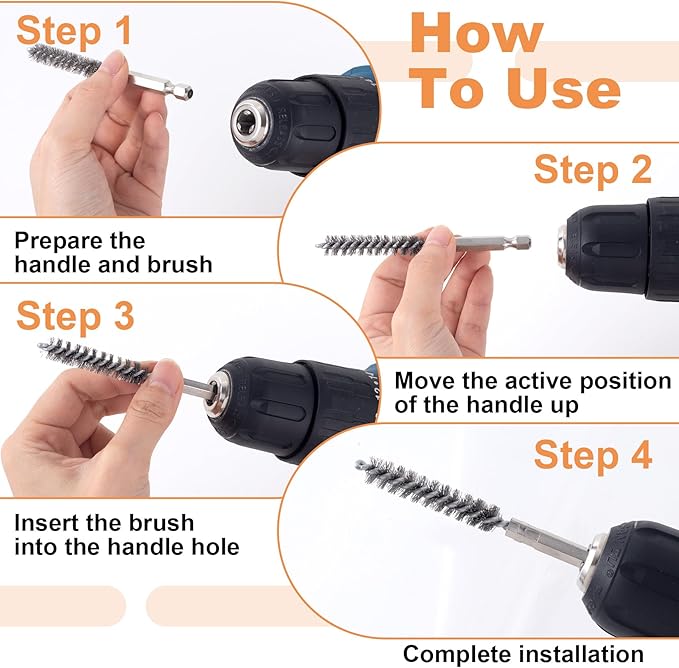 How To Use

Step 1

Prepare the handle and brush

Step 2

Move the active position of the handle up

Step 3

Insert the brush into the handle hole

Step 4

Complete installation