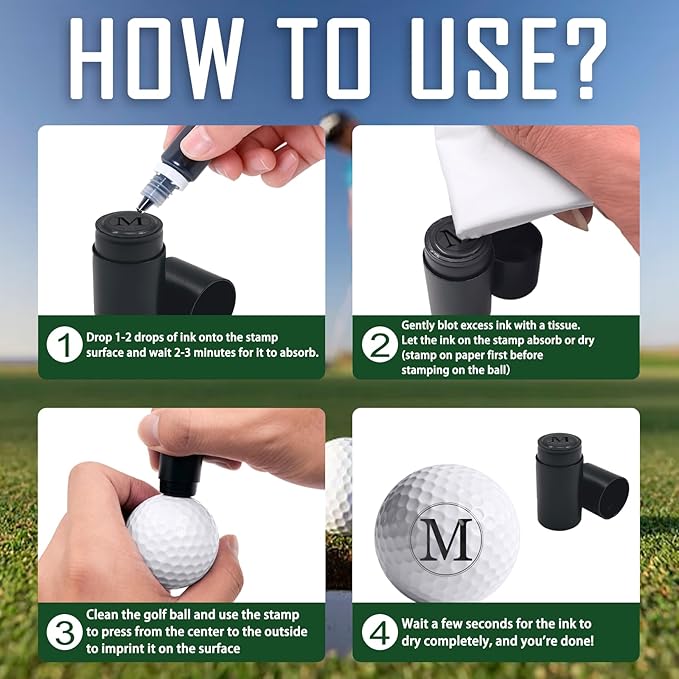 HOW TO USE?

M

1 Drop 1-2 drops of ink onto the stamp surface and wait 2-3 minutes for it to absorb.

M

2 Gently blot excess ink with a tissue. Let the ink on the stamp absorb or dry (stamp on paper first before stamping on the ball)

3 Clean the golf ball and use the stamp to press from the center to the outside to imprint it on the surface

M

M

4 Wait a few seconds for the ink to dry completely, and you're done!