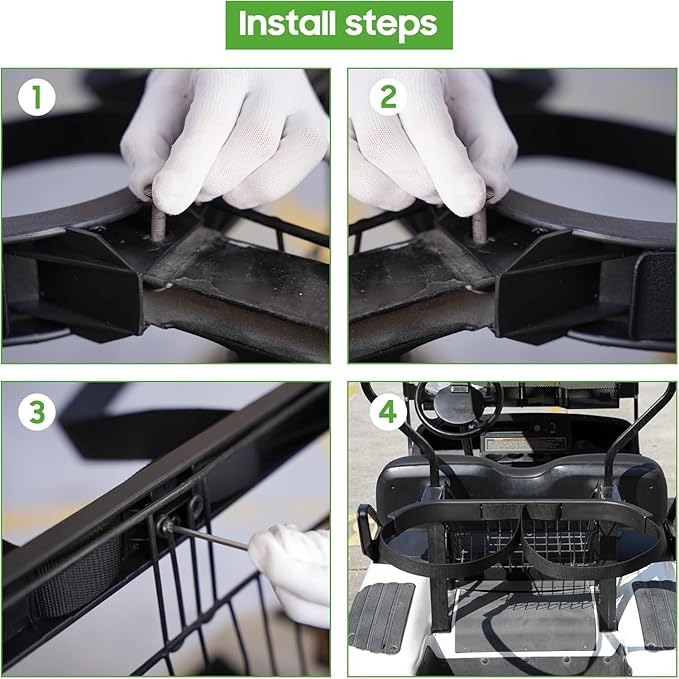 Install steps

1

2

3

4