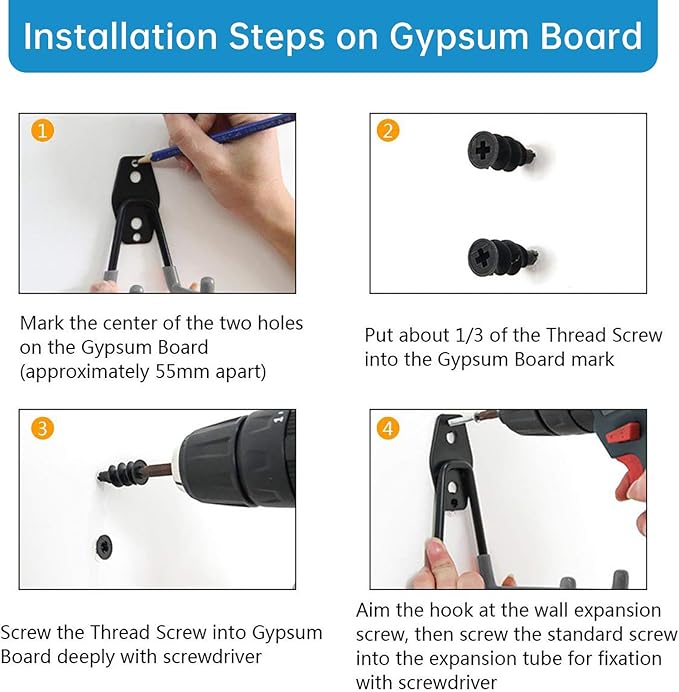 Installation Steps on Gypsum Board

1

Mark the center of the two holes on the Gypsum Board (approximately 55mm apart)

2

Put about 1/3 of the Thread Screw into the Gypsum Board mark

3

Screw the Thread Screw into Gypsum Board deeply with screwdriver

4

Aim the hook at the wall expansion screw, then screw the standard screw into the expansion tube for fixation with screwdriver