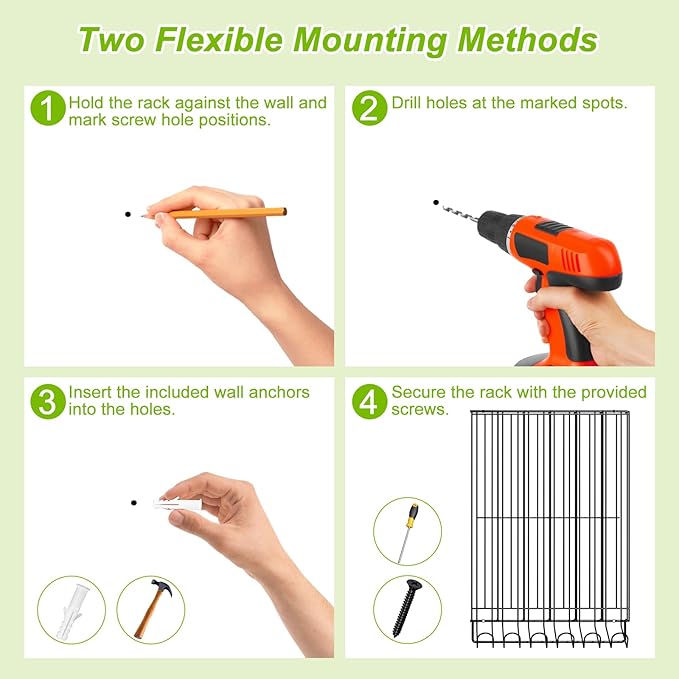 Two Flexible Mounting Methods

1 Hold the rack against the wall and mark screw hole positions.

2 Drill holes at the marked spots.

3 Insert the included wall anchors into the holes.

4 Secure the rack with the provided screws.