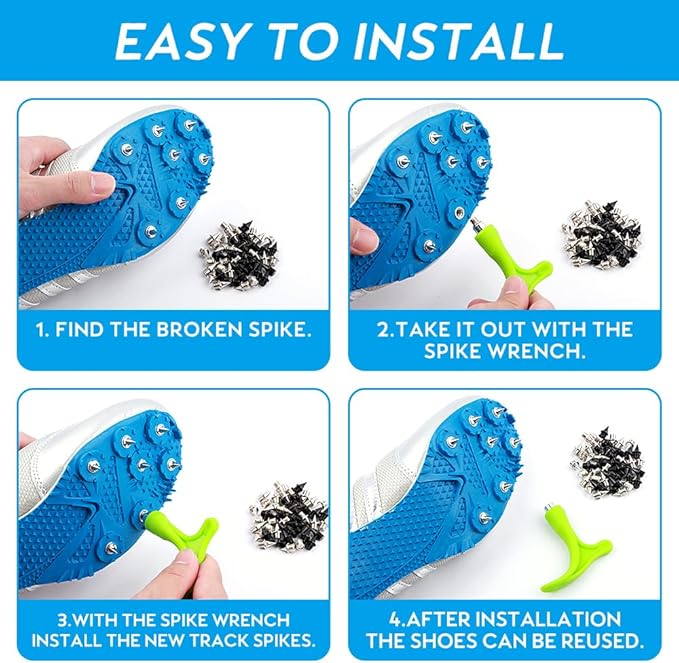 EASY TO INSTALL

1. FIND THE BROKEN SPIKE.

2.TAKE IT OUT WITH THE SPIKE WRENCH.

3.WITH THE SPIKE WRENCH INSTALL THE NEW TRACK SPIKES.

4.AFTER INSTALLATION THE SHOES CAN BE REUSED.