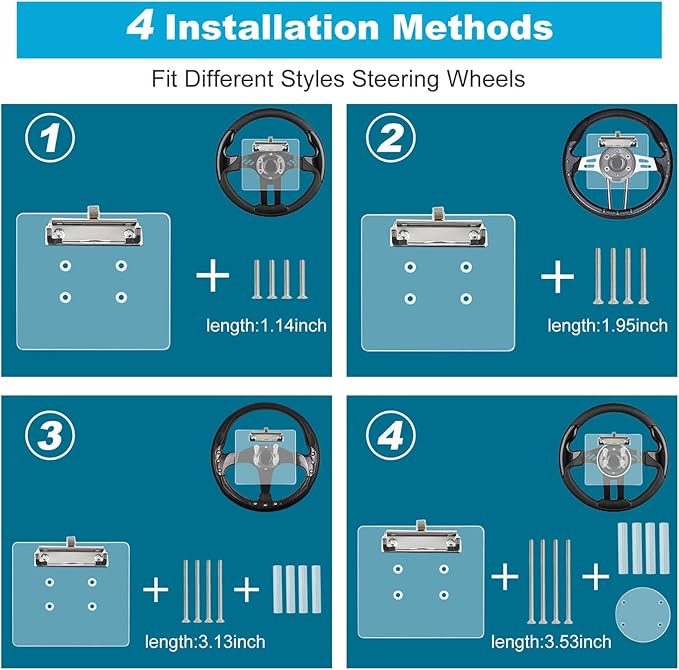 4 Installation Methods

Fit Different Styles Steering Wheels

1

+

length:1.14inch

2

+

length:1.95inch

3

+ +

length:3.13inch

4

+ +

length:3.53inch