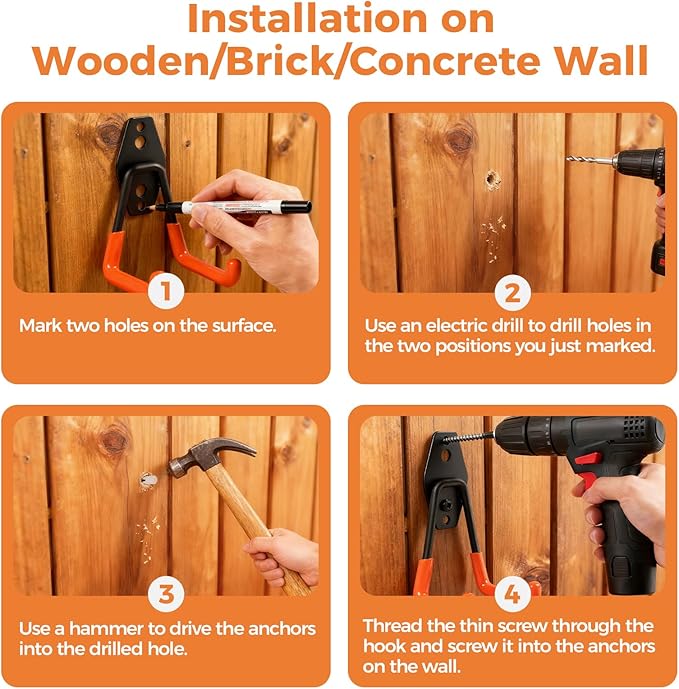 Installation on Wooden/Brick/Concrete Wall

1

Mark two holes on the surface.

2

Use an electric drill to drill holes in the two positions you just marked.

3

Use a hammer to drive the anchors into the drilled hole.

4

Thread the thin screw through the hook and screw it into the anchors on the wall.