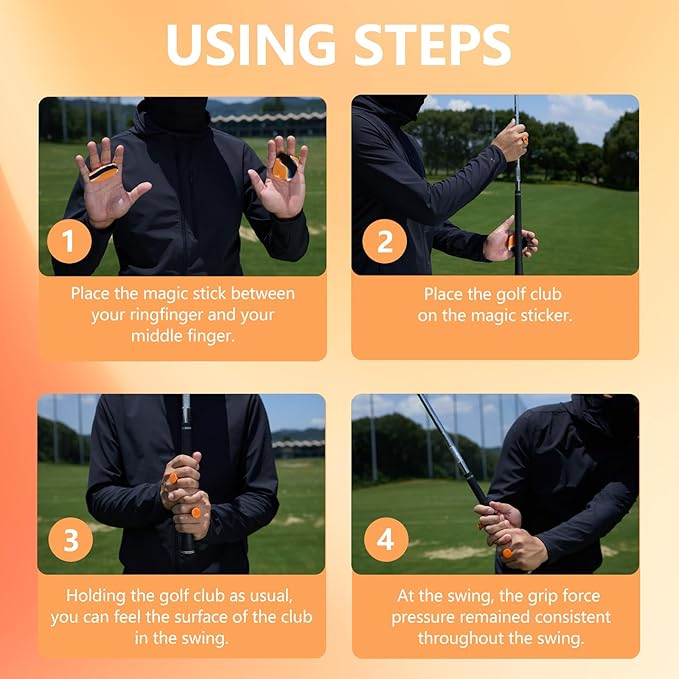 USING STEPS

1

Place the magic stick between your ringfinger and your middle finger.

2

Place the golf club on the magic sticker.

3

Holding the golf club as usual, you can feel the surface of the club in the swing.

4

At the swing, the grip force pressure remained consistent throughout the swing.