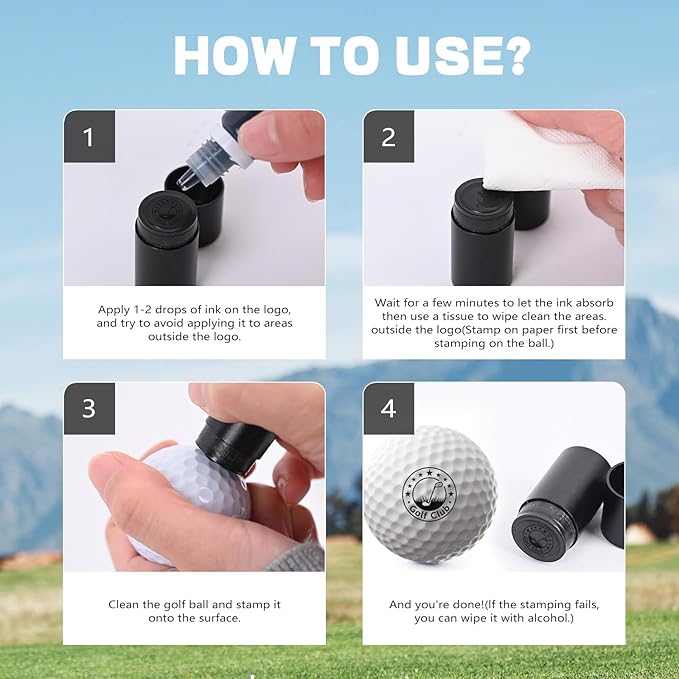 HOW TO USE?

1

Apply 1-2 drops of ink on the logo, and try to avoid applying it to areas outside the logo.

2

Wait for a few minutes to let the ink absorb then use a tissue to wipe clean the areas. outside the logo(Stamp on paper first before stamping on the ball.)

3

Clean the golf ball and stamp it onto the surface.

4

Golf Club

And you're done!(If the stamping fails, you can wipe it with alcohol.)