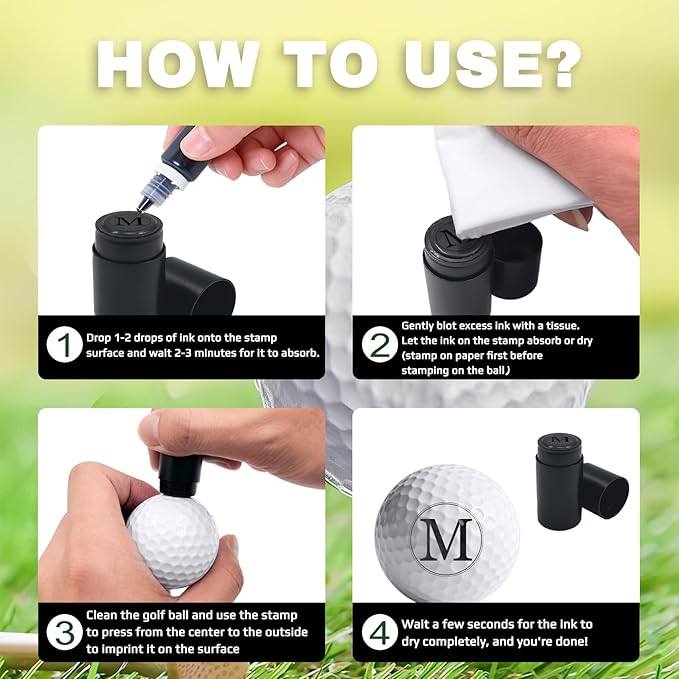 HOW TO USE?

M

1 Drop 1-2 drops of ink onto the stamp surface and wait 2-3 minutes for it to absorb.

M

2 Gently blot excess ink with a tissue. Let the ink on the stamp absorb or dry (stamp on paper first before stamping on the ball)

3 Clean the golf ball and use the stamp to press from the center to the outside to imprint it on the surface

M

M

4 Wait a few seconds for the ink to dry completely, and you're done!