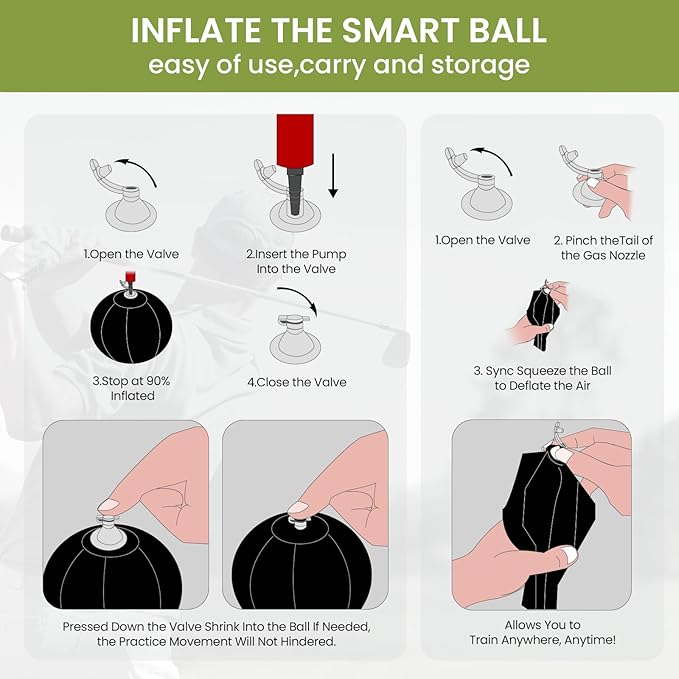 INFLATE THE SMART BALL
easy of use,carry and storage

1.Open the Valve

2.Insert the Pump Into the Valve

3.Stop at 90% Inflated

4.Close the Valve

Pressed Down the Valve Shrink Into the Ball If Needed, the Practice Movement Will Not Hindered.

1.Open the Valve

2. Pinch theTail of the Gas Nozzle

3. Sync Squeeze the Ball to Deflate the Air

Allows You to Train Anywhere, Anytime!