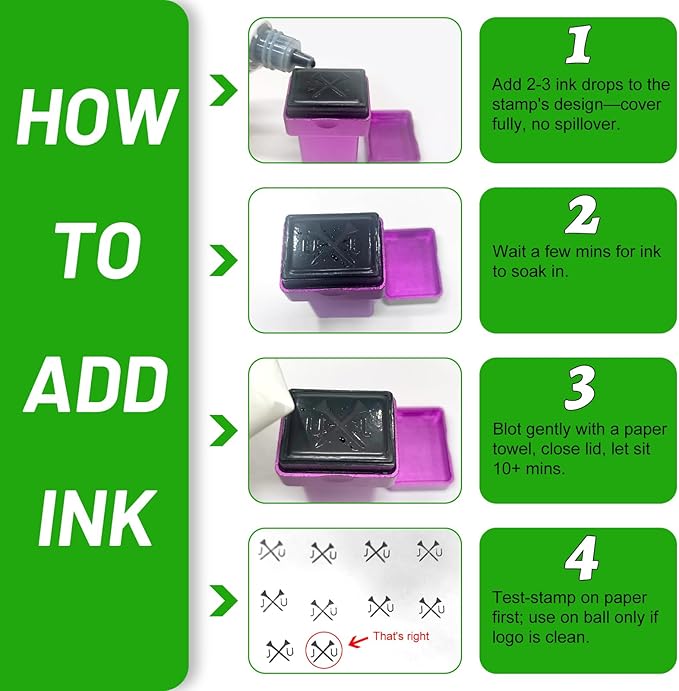 HOW TO ADD INK

1
Add 2-3 ink drops to the stamp's design—cover fully, no spillover.

2
Wait a few mins for ink to soak in.

3
Blot gently with a paper towel, close lid, let sit 10+ mins.

J U J U J U J U
J U J U J U J U
J U J U
That's right

4
Test-stamp on paper first; use on ball only if logo is clean.