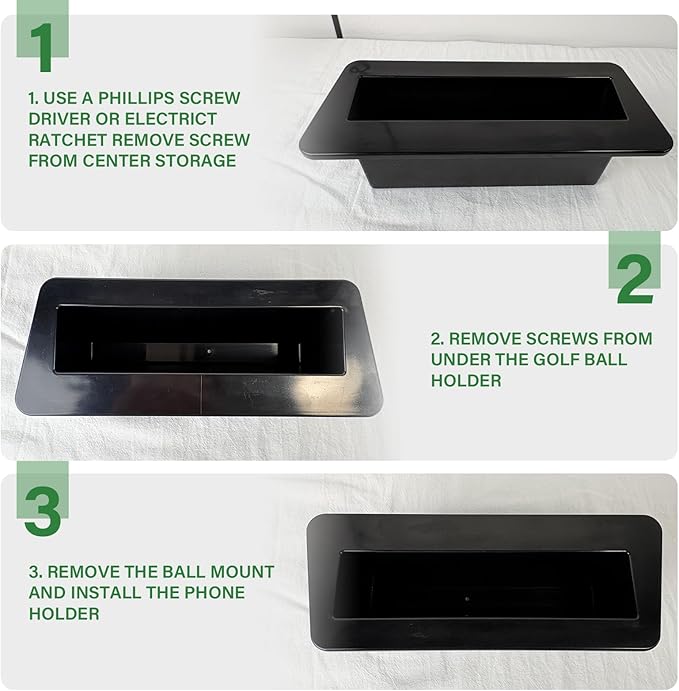 1

1. USE A PHILLIPS SCREW DRIVER OR ELECTRICT RATCHET REMOVE SCREW FROM CENTER STORAGE

2

2. REMOVE SCREWS FROM UNDER THE GOLF BALL HOLDER

3

3. REMOVE THE BALL MOUNT AND INSTALL THE PHONE HOLDER