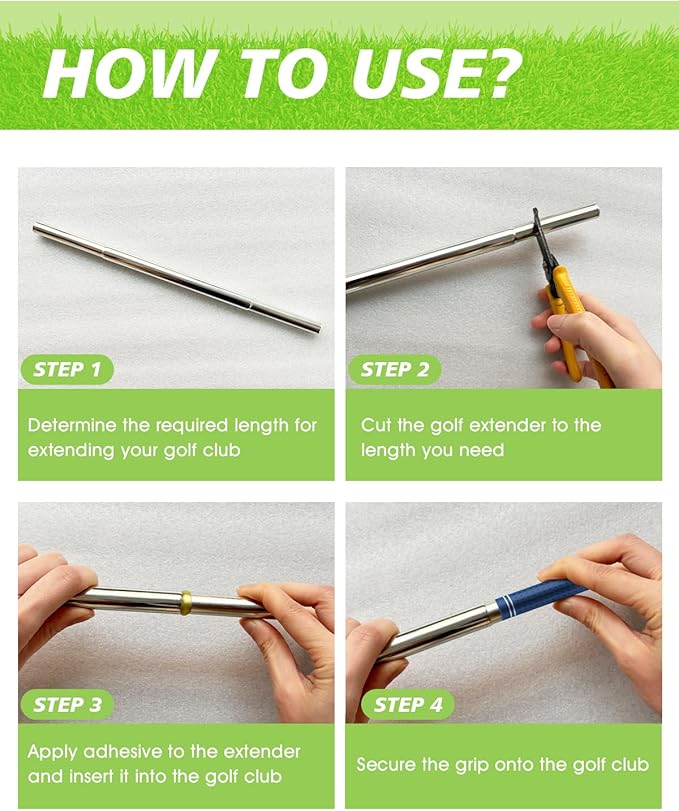 HOW TO USE?

STEP 1

Determine the required length for extending your golf club

STEP 2

Cut the golf extender to the length you need

STEP 3

Apply adhesive to the extender and insert it into the golf club

STEP 4

Secure the grip onto the golf club