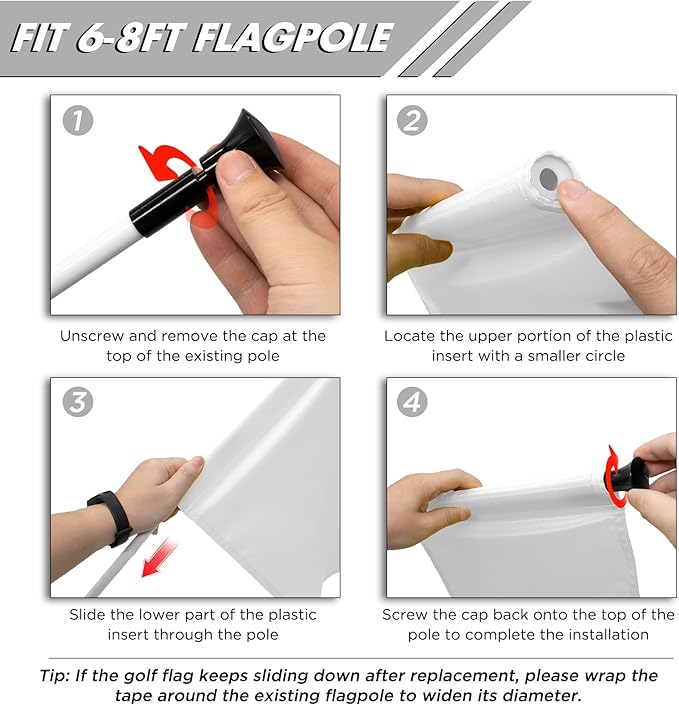 FIT 6-8FT FLAGPOLE

1

Unscrew and remove the cap at the top of the existing pole

2

Locate the upper portion of the plastic insert with a smaller circle

3

Slide the lower part of the plastic insert through the pole

4

Screw the cap back onto the top of the pole to complete the installation

Tip: If the golf flag keeps sliding down after replacement, please wrap the tape around the existing flagpole to widen its diameter.