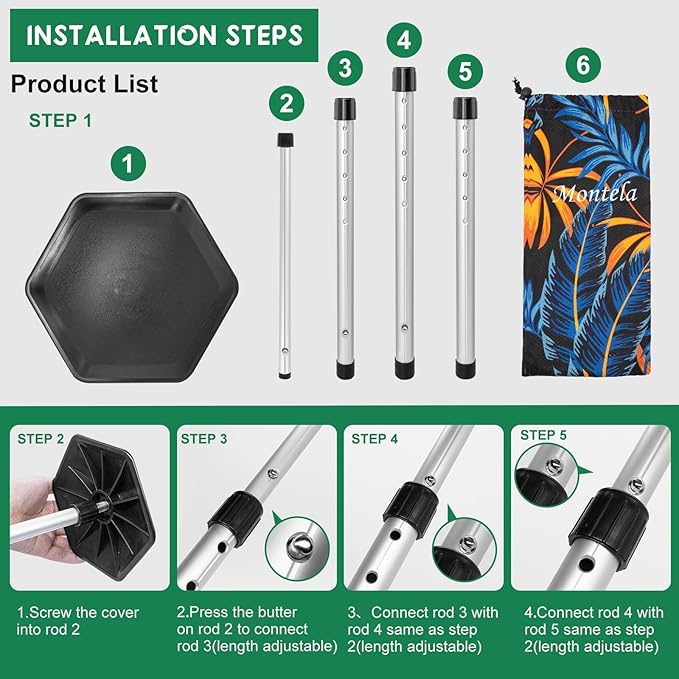 INSTALLATION STEPS

Product List

STEP 1

1

2

3

4

5

6

Montela

STEP 2

STEP 3

STEP 4

STEP 5

1.Screw the cover into rod 2

2.Press the butter on rod 2 to connect rod 3(length adjustable)

3、Connect rod 3 with rod 4 same as step 2(length adjustable)

4.Connect rod 4 with rod 5 same as step 2(length adjustable)