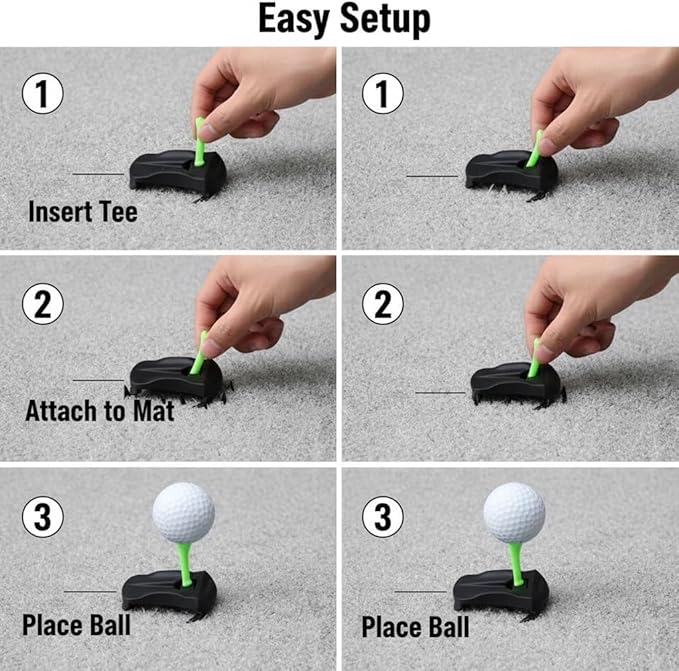 Easy Setup

1

Insert Tee

1

2

Attach to Mat

2

3

Place Ball

3

Place Ball