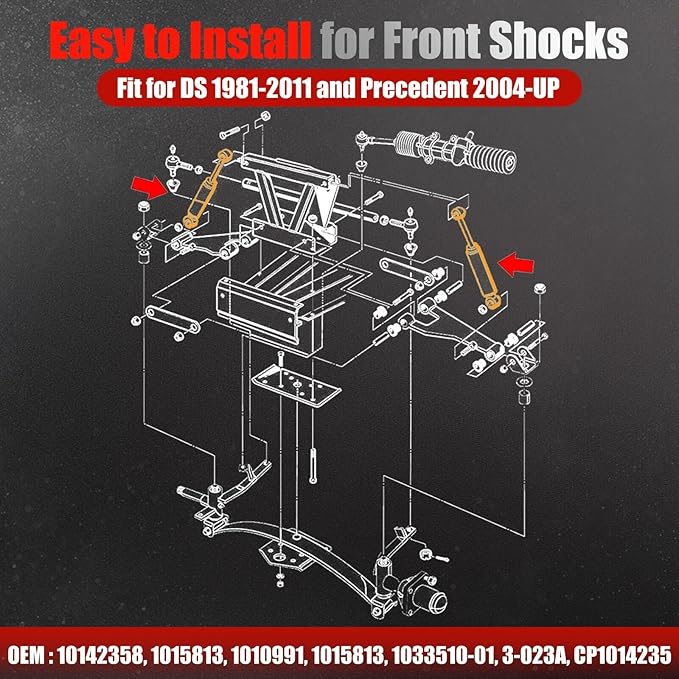 Easy to Install for Front Shocks

Fit for DS 1981-2011 and Precedent 2004-UP

OEM : 10142358, 1015813, 1010991, 1015813, 1033510-01, 3-023A, CP1014235