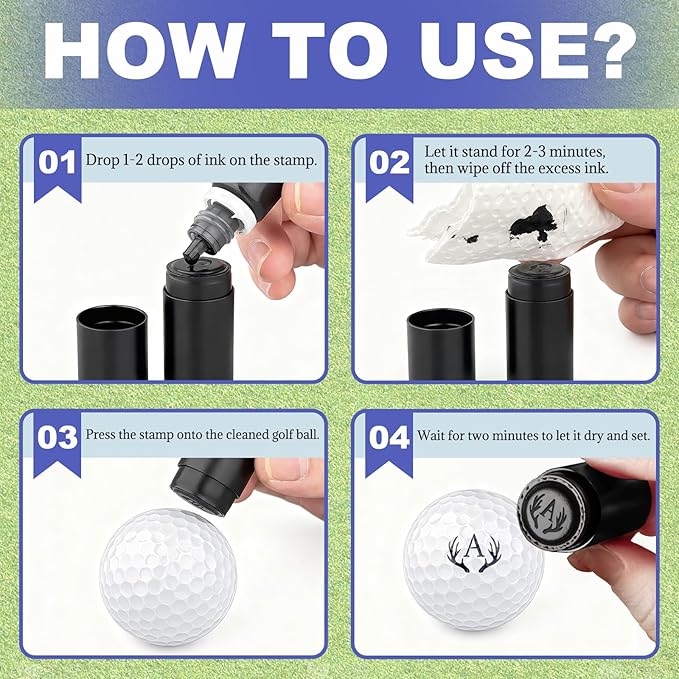 HOW TO USE?

01 Drop 1-2 drops of ink on the stamp.

02 Let it stand for 2-3 minutes, then wipe off the excess ink.

03 Press the stamp onto the cleaned golf ball.

04 Wait for two minutes to let it dry and set.

A

A