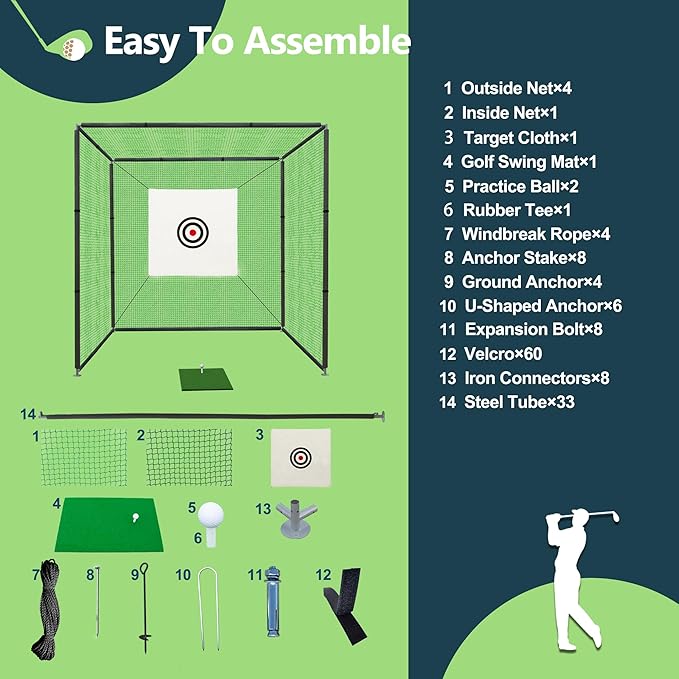 Easy To Assemble

14

1

2

3

4

5

6

13

7

8

9

10

11

12

1 Outside Net×4
2 Inside Net×1
3 Target Cloth×1
4 Golf Swing Mat×1
5 Practice Ball×2
6 Rubber Tee×1
7 Windbreak Rope×4
8 Anchor Stake×8
9 Ground Anchor×4
10 U-Shaped Anchor×6
11 Expansion Bolt×8
12 Velcro×60
13 Iron Connectors×8
14 Steel Tube×33