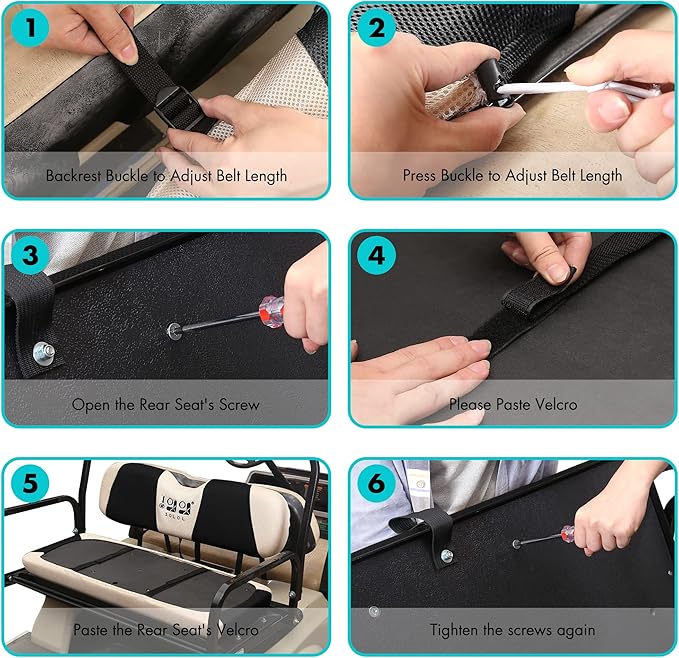 1
Backrest Buckle to Adjust Belt Length

2
Press Buckle to Adjust Belt Length

3
Open the Rear Seat's Screw

4
Please Paste Velcro

5
10L0L
Paste the Rear Seat's Velcro

6
Tighten the screws again