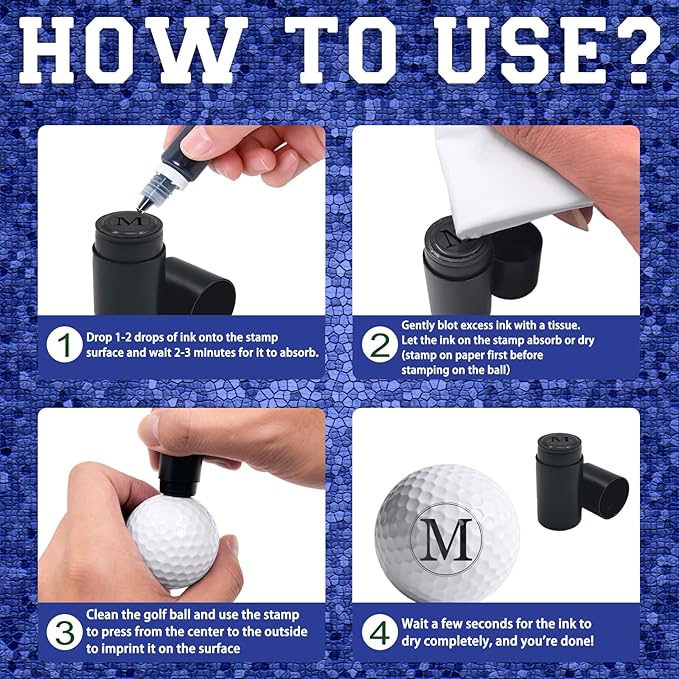 HOW TO USE?

M

1 Drop 1-2 drops of ink onto the stamp surface and wait 2-3 minutes for it to absorb.

M

2 Gently blot excess ink with a tissue. Let the ink on the stamp absorb or dry (stamp on paper first before stamping on the ball)

3 Clean the golf ball and use the stamp to press from the center to the outside to imprint it on the surface

M

M

4 Wait a few seconds for the ink to dry completely, and you're done!