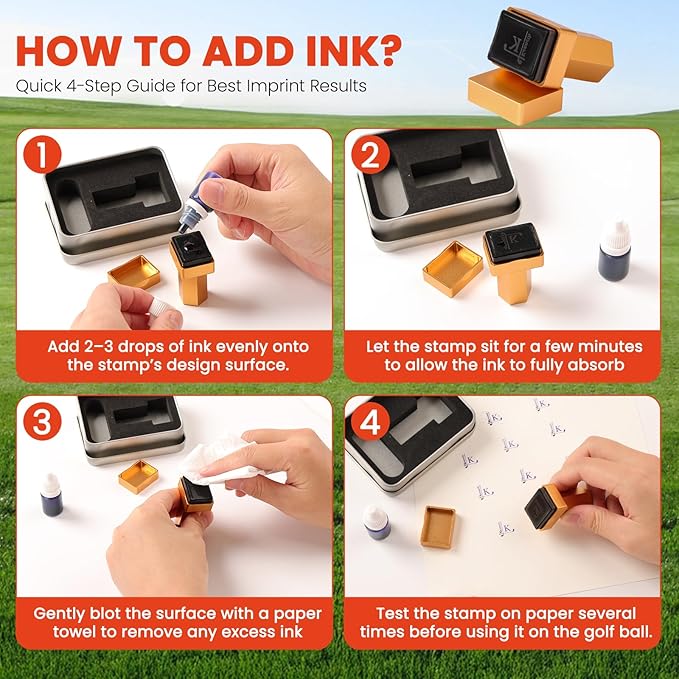 HOW TO ADD INK?
Quick 4-Step Guide for Best Imprint Results

1
Add 2–3 drops of ink evenly onto the stamp's design surface.

2
Let the stamp sit for a few minutes to allow the ink to fully absorb

3
Gently blot the surface with a paper towel to remove any excess ink

4
Test the stamp on paper several times before using it on the golf ball.