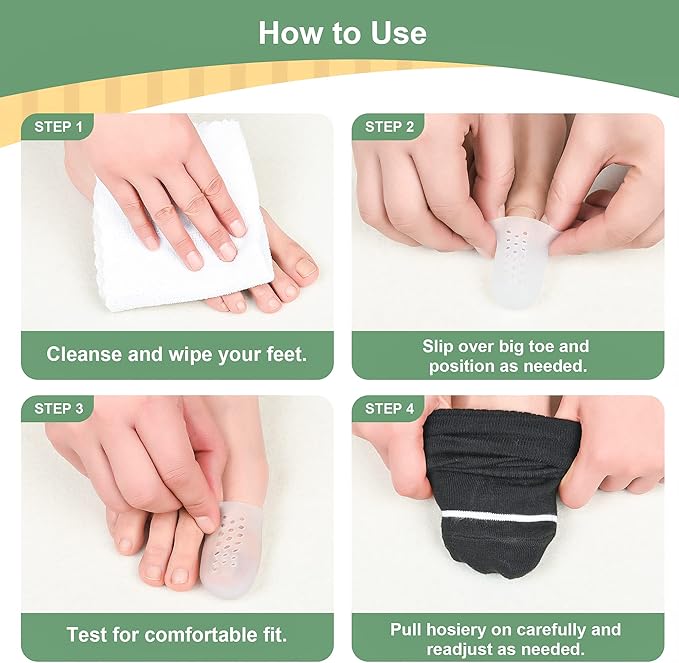 How to Use

STEP 1

Cleanse and wipe your feet.

STEP 2

Slip over big toe and position as needed.

STEP 3

Test for comfortable fit.

STEP 4

Pull hosiery on carefully and readjust as needed.