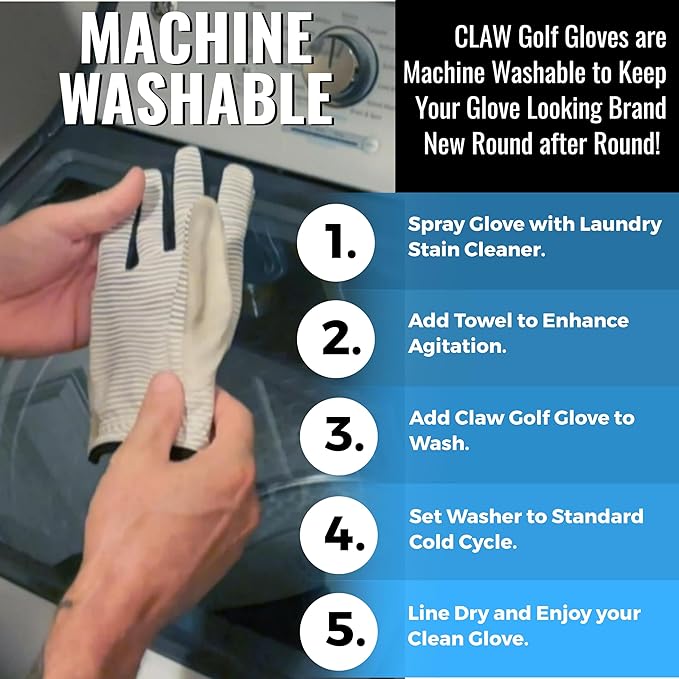 MACHINE WASHABLE

CLAW Golf Gloves are Machine Washable to Keep Your Glove Looking Brand New Round after Round!

1. Spray Glove with Laundry Stain Cleaner.

2. Add Towel to Enhance Agitation.

3. Add Claw Golf Glove to Wash.

4. Set Washer to Standard Cold Cycle.

5. Line Dry and Enjoy your Clean Glove.